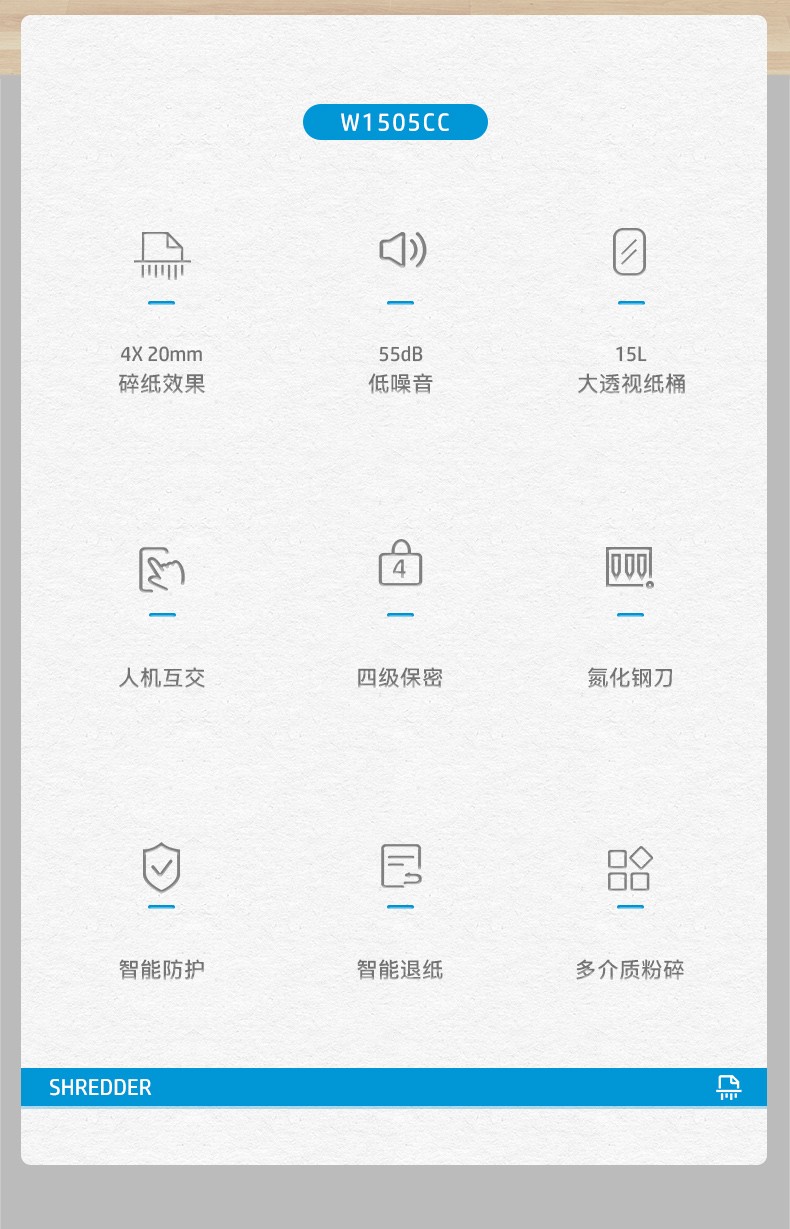 W1505CC

4X 20mm
碎纸效果

55dB
低噪音

15L
大透视纸桶

4

人机互交

四级保密

氮化钢刀

智能防护

智能退纸

多介质粉碎

SHREDDER